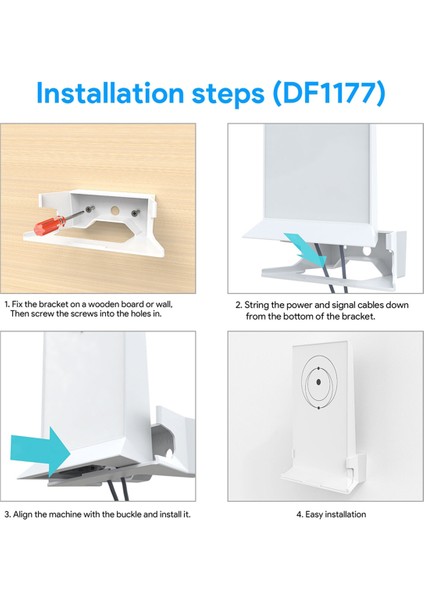 Installation steps (DF1177)

1. Fix the bracket on a wooden board or wall. Then screw the screws into the holes in.

2. String the power and signal cables down from the bottom of the bracket.

3. Align the machine with the buckle and install it.

4. Easy installation