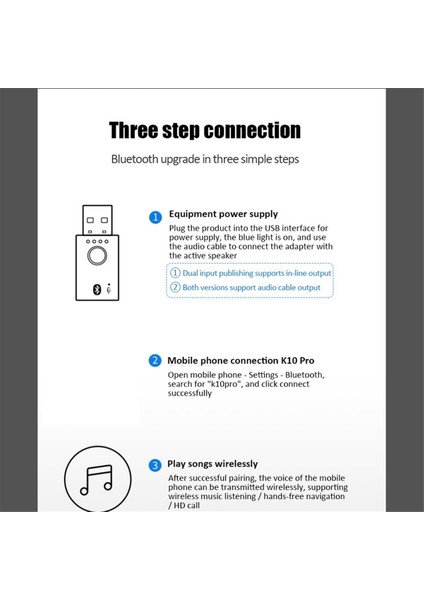 Three step connection

Bluetooth upgrade in three simple steps

1 Equipment power supply

Plug the product into the USB interface for power supply, the blue light is on, and use the audio cable to connect the adapter with the active speaker

① Dual input publishing supports in-line output

② Both versions support audio cable output

2 Mobile phone connection K10 Pro

Open mobile phone - Settings - Bluetooth, search for "k10pro", and click connect successfully

3 Play songs wirelessly

After successful pairing, the voice of the mobile phone can be transmitted wirelessly, supporting wireless music listening / hands-free navigation / HD call