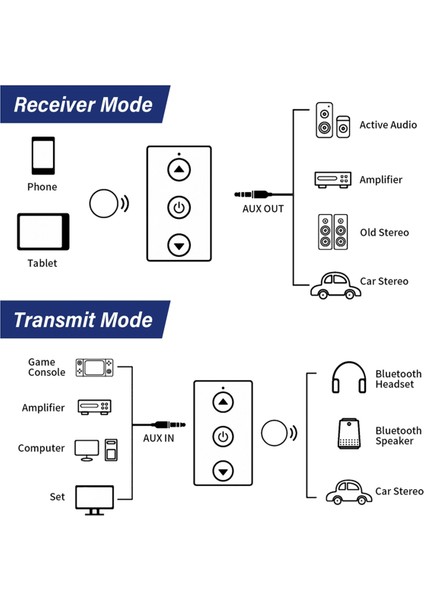 Receiver Mode

Phone

Tablet

AUX OUT

Active Audio

Amplifier

Old Stereo

Car Stereo

Transmit Mode

Game Console

Amplifier

Computer

Set

AUX IN

Bluetooth Headset

Bluetooth Speaker

Car Stereo