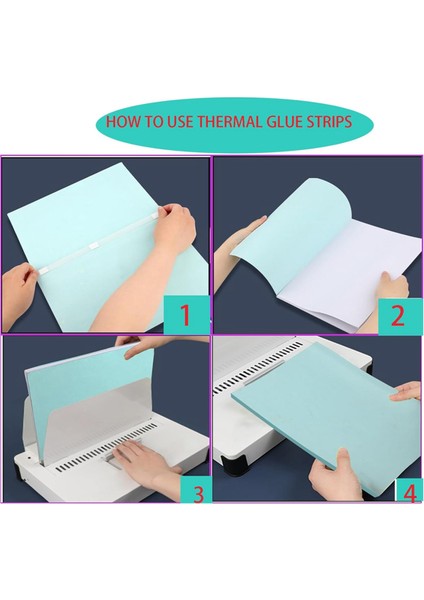 HOW TO USE THERMAL GLUE STRIPS

1

2

3

4