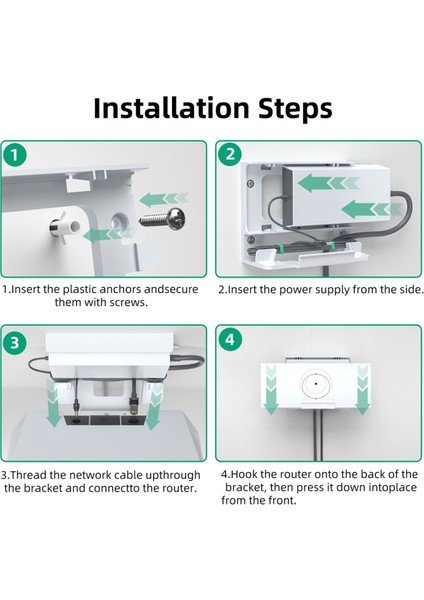 Installation Steps

1

1.Insert the plastic anchors andsecure them with screws.

2

2.Insert the power supply from the side.

3

3.Thread the network cable upthrough the bracket and connectto the router.

4

4.Hook the router onto the back of the bracket, then press it down intoplace from the front.