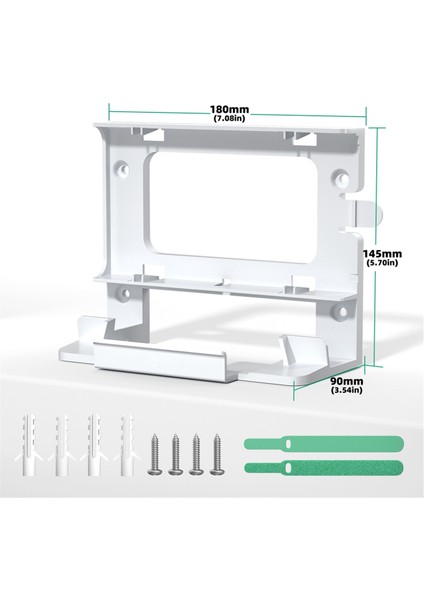 180mm
(7.08in)

145mm
(5.70in)

90mm
(3.54in)