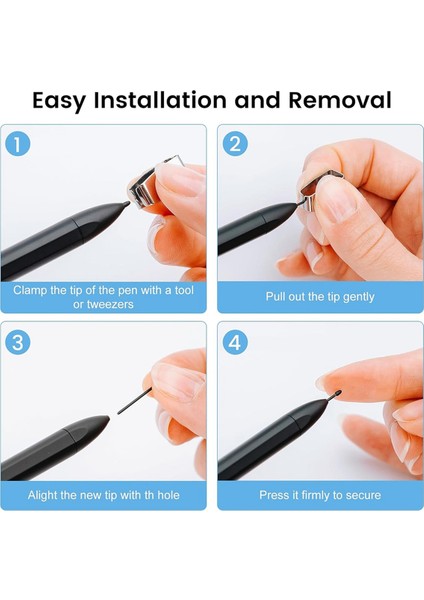 Easy Installation and Removal

1

Clamp the tip of the pen with a tool or tweezers

2

Pull out the tip gently

3

Alight the new tip with th hole

4

Press it firmly to secure