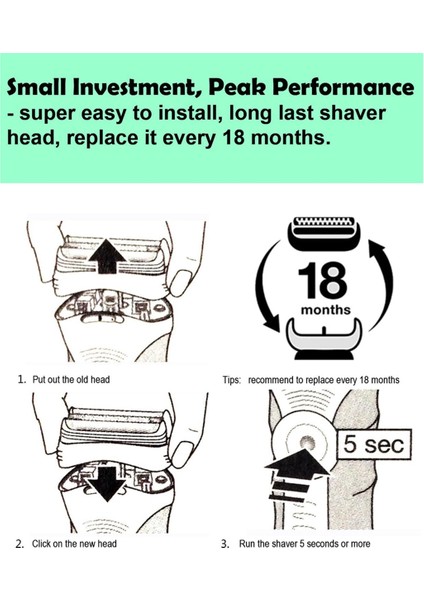 Small Investment, Peak Performance
- super easy to install, long last shaver head, replace it every 18 months.

18
months

1. Put out the old head

Tips: recommend to replace every 18 months

5 sec

2. Click on the new head

3. Run the shaver 5 seconds or more