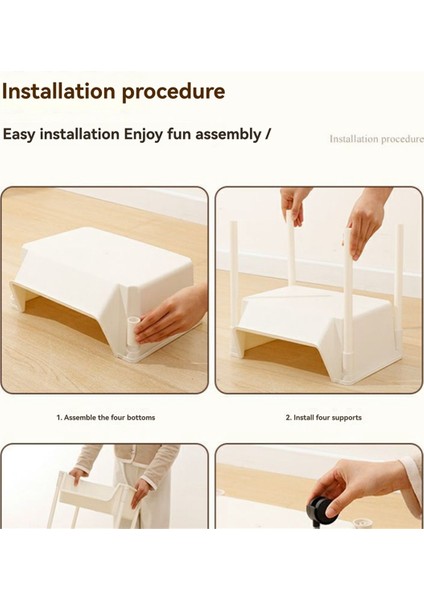 Installation procedure

Easy installation Enjoy fun assembly /

Installation procedure

1. Assemble the four bottoms

2. Install four supports