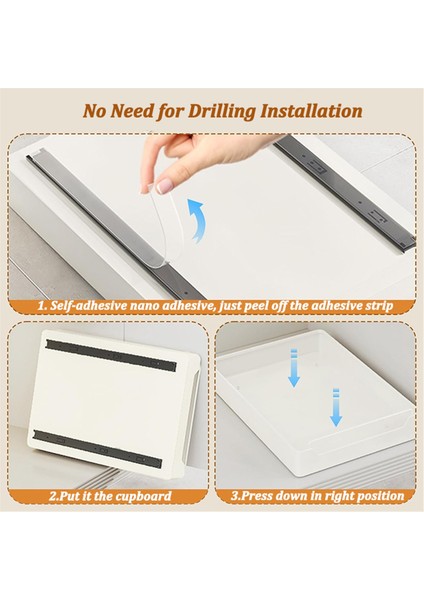 No Need for Drilling Installation

1. Self-adhesive nano adhesive, just peel off the adhesive strip

2.Put it the cupboard

3.Press down in right position