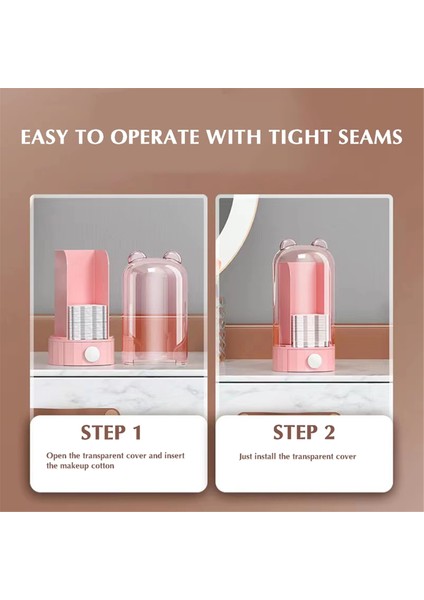 EASY TO OPERATE WITH TIGHT SEAMS

STEP 1

Open the transparent cover and insert the makeup cotton

STEP 2

Just install the transparent cover