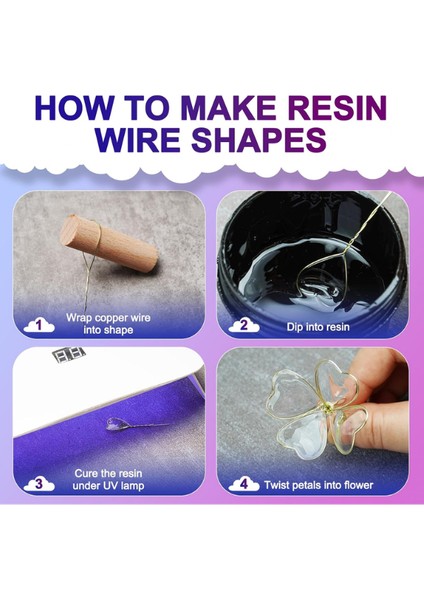 HOW TO MAKE RESIN WIRE SHAPES

1 Wrap copper wire into shape

2 Dip into resin

3 Cure the resin under UV lamp

4 Twist petals into flower