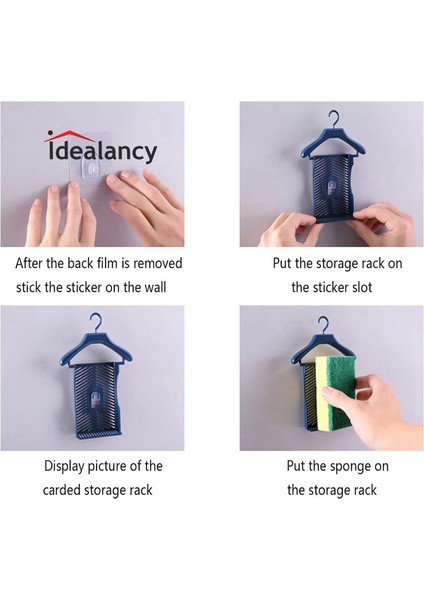 idealancy

After the back film is removed stick the sticker on the wall

Put the storage rack on the sticker slot

Display picture of the carded storage rack

Put the sponge on the storage rack