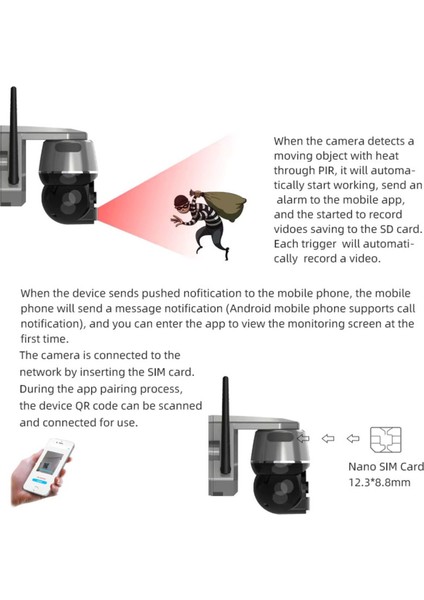 When the camera detects a moving object with heat through PIR, it will automatically start working, send an alarm to the mobile app, and the started to record vidoes saving to the SD card. Each trigger will automatically record a video.

When the device sends pushed nofitication to the mobile phone, the mobile phone will send a message notification (Android mobile phone supports call notification), and you can enter the app to view the monitoring screen at the first time.

The camera is connected to the network by inserting the SIM card. During the app pairing process, the device QR code can be scanned and connected for use.

Nano SIM Card
12.3*8.8mm