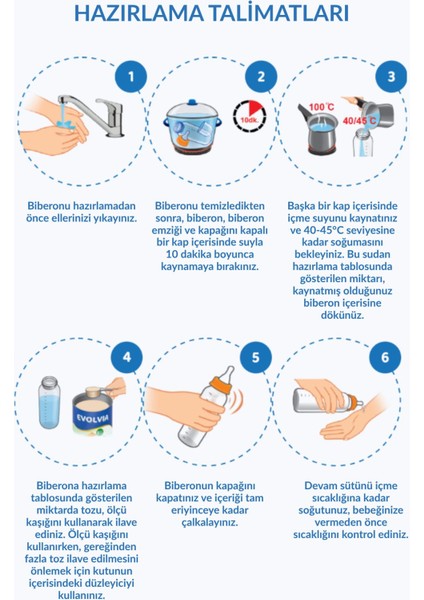 HAZIRLAMA TALİMATLARI

1

Biberonu hazırlamadan önce ellerinizi yıkayınız.

2

10dk.

Biberonu temizledikten sonra, biberon, biberon emziği ve kapağını kapalı bir kap içerisinde suyla 10 dakika boyunca kaynamaya bırakınız.

3

100°C

40/45°C

Başka bir kap içerisinde içme suyunu kaynatınız ve 40-45°C seviyesine kadar soğumasını bekleyiniz. Bu sudan hazırlama tablosunda gösterilen miktarı, kaynatmış olduğunuz biberon içerisine dökünüz.

4

EVOLVIA

Biberona hazırlama tablosunda gösterilen miktarda tozu, ölçü kaşığını kullanarak ilave ediniz. Ölçü kaşığını kullanırken, gereğinden fazla toz ilave edilmesini önlemek için kutunun içerisindeki düzleyiciyi kullanınız.

5

Biberonun kapağını kapatınız ve içeriği tam eriyinceye kadar çalkalayınız.

6

Devam sütünü içme sıcaklığına kadar soğutunuz, bebeğinize vermeden önce sıcaklığını kontrol ediniz.