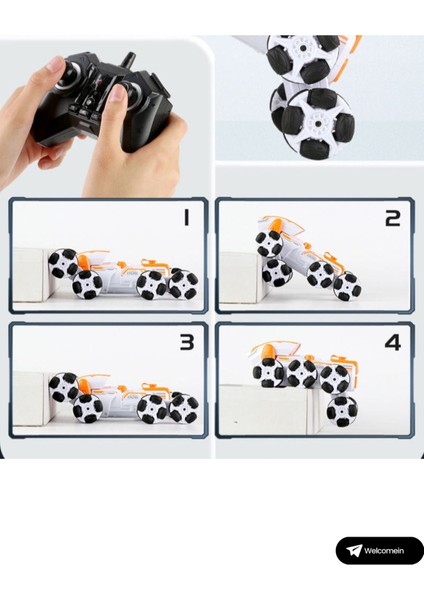 1

2

3

4

Welcomein