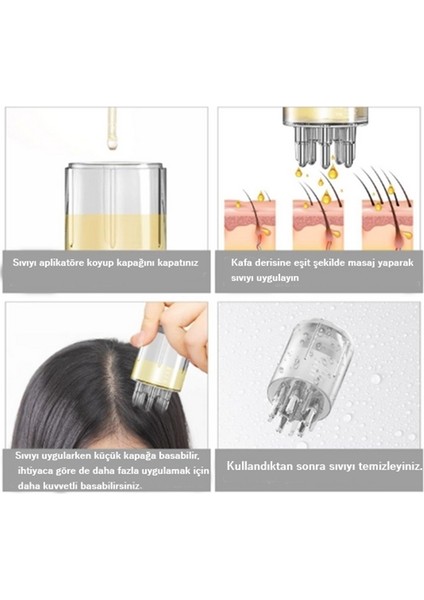 Sıvıyı aplikatöre koyup kapağını kapatınız

Kafa derisine eşit şekilde masaj yaparak sıvıyı uygulayın

Sıvıyı uygularken küçük kapağa basabilir, ihtiyaca göre de daha fazla uygulamak için daha kuvvetli basabilirsiniz.

Kullandıktan sonra sıvıyı temizleyiniz.