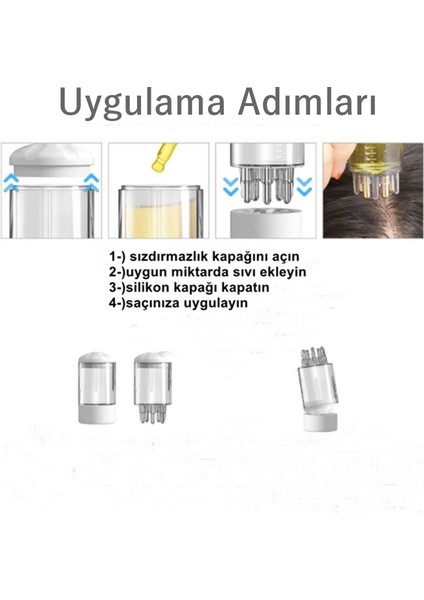 Uygulama Adımları

1-) sızdırmazlık kapağını açın
2-)uygun miktarda sıvı ekleyin
3-)silikon kapağı kapatın
4-)saçınıza uygulayın