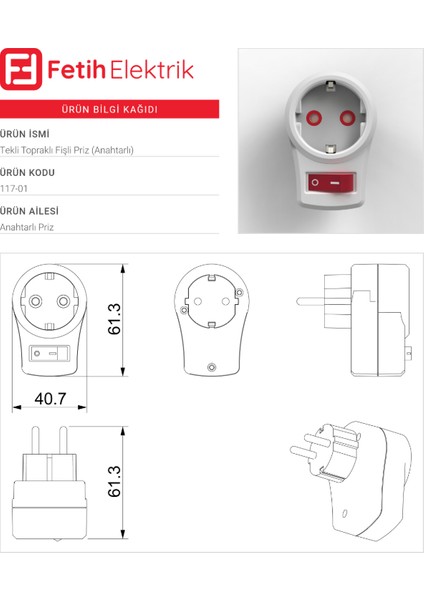 Fetih Elektrik

ÜRÜN BİLGİ KAĞIDI

ÜRÜN İSMİ
Tekli Topraklı Fişli Priz (Anahtarlı)

ÜRÜN KODU
117-01

ÜRÜN AİLESİ
Anahtarlı Priz

61.3

40.7

61.3