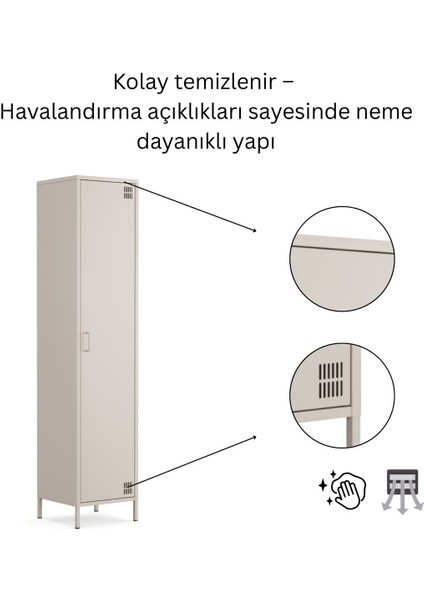 Kolay temizlenir –
Havalandırma açıklıkları sayesinde neme dayanıklı yapı