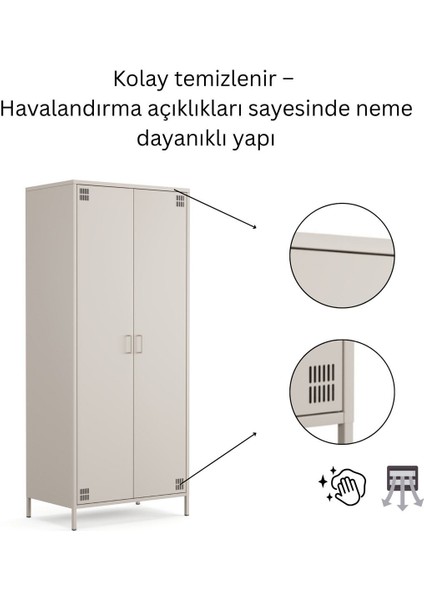 Kolay temizlenir –
Havalandırma açıklıkları sayesinde neme dayanıklı yapı