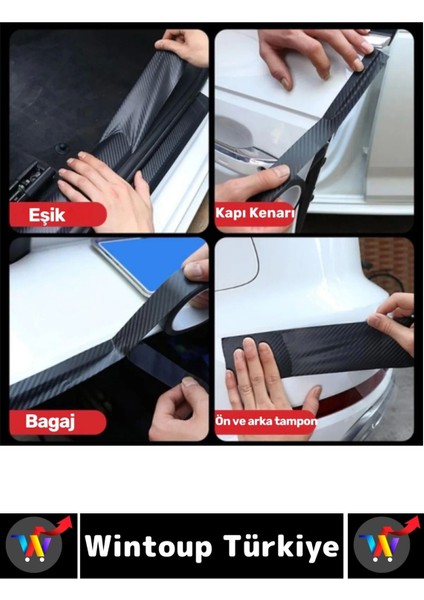 Eşik

Kapı Kenarı

Bagaj

Ön ve arka tampon

Wintoup Türkiye