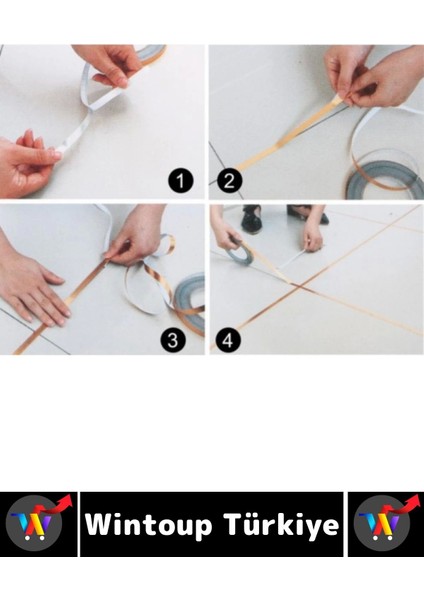 1
2
3
4

W

Wintoup Türkiye

W