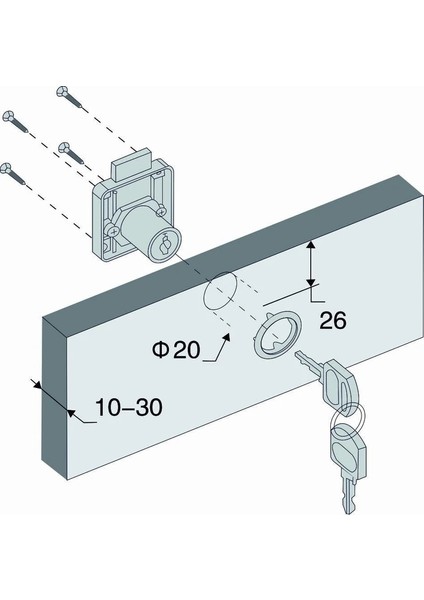 26

Φ20

10–30