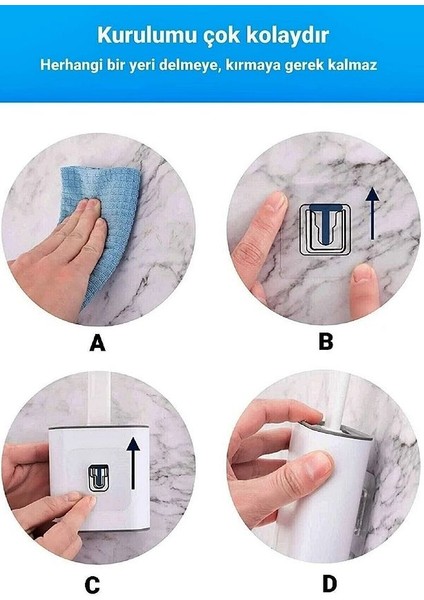 Kurulumu çok kolaydır
Herhangi bir yeri delmeye, kırmaya gerek kalmaz

A

B

C

D