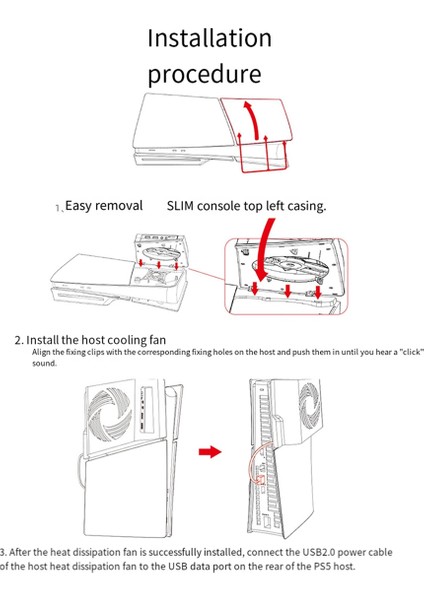 Installation procedure

1、Easy removal SLIM console top left casing.

2. Install the host cooling fan
Align the fixing clips with the corresponding fixing holes on the host and push them in until you hear a "click" sound.

3. After the heat dissipation fan is successfully installed, connect the USB2.0 power cable of the host heat dissipation fan to the USB data port on the rear of the PS5 host.