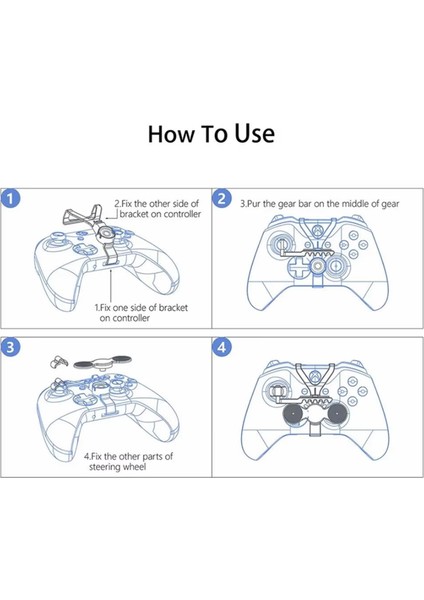 How To Use

1

2.Fix the other side of bracket on controller

1.Fix one side of bracket on controller

2

3.Pur the gear bar on the middle of gear

3

4.Fix the other parts of steering wheel

4