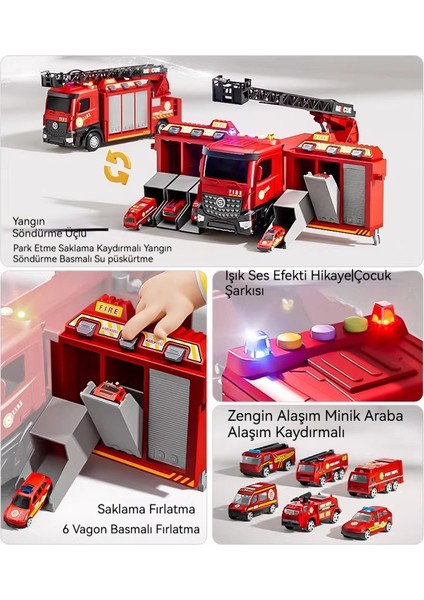 RESCUE

RESCUE

FIRE

Yangın Söndürme Üçlü

Park Etme Saklama Kaydırmalı Yangın Söndürme Basmalı Su püskürtme

FIRE

Saklama Fırlatma

6 Vagon Basmalı Fırlatma

Işık Ses Efekti Hikaye|Çocuk Şarkısı

Zengin Alaşım Minik Araba Alaşım Kaydırmalı