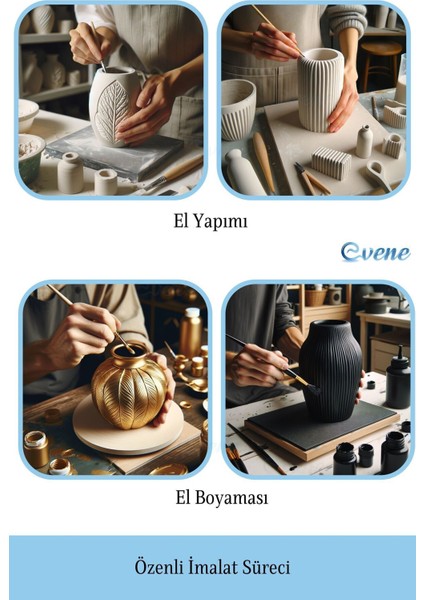 El Yapımı

Evene

El Boyaması

Özenli İmalat Süreci