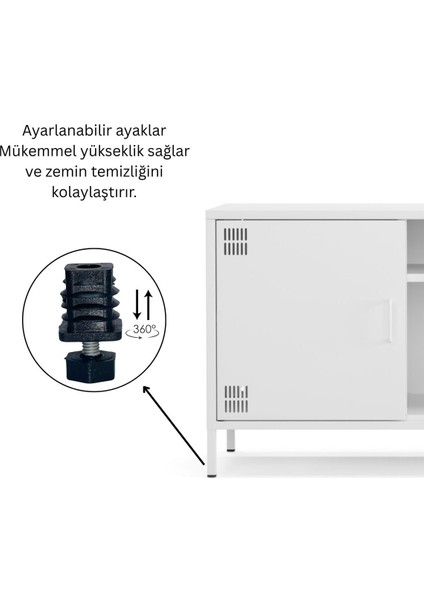 Ayarlanabilir ayaklar
Mükemmel yükseklik sağlar
ve zemin temizliğini
kolaylaştırır.

360°