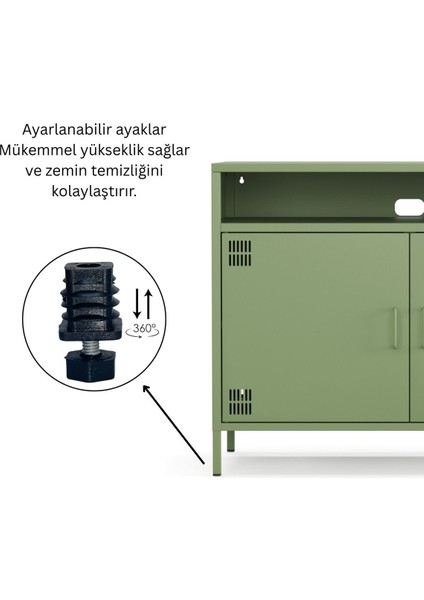 Ayarlanabilir ayaklar
Mükemmel yükseklik sağlar
ve zemin temizliğini
kolaylaştırır.

360°