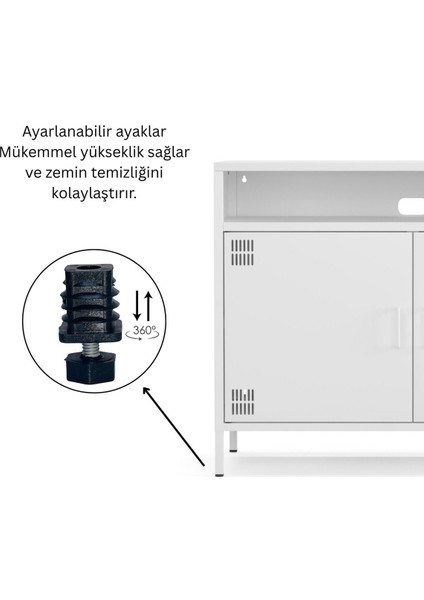 Ayarlanabilir ayaklar
Mükemmel yükseklik sağlar
ve zemin temizliğini
kolaylaştırır.

360°