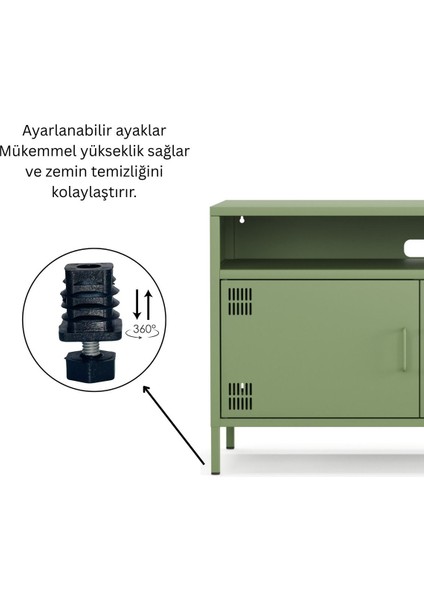 Ayarlanabilir ayaklar
Mükemmel yükseklik sağlar
ve zemin temizliğini
kolaylaştırır.

360°