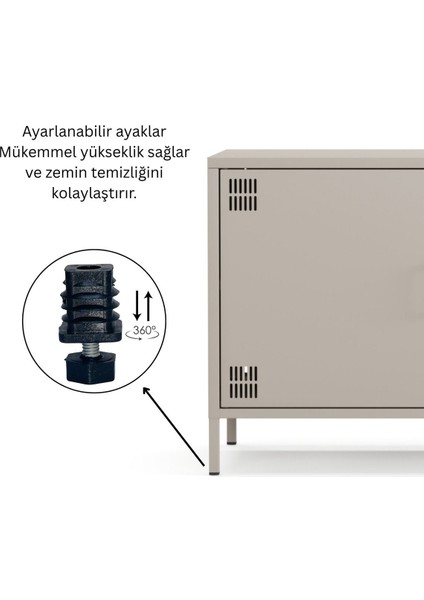 Ayarlanabilir ayaklar
Mükemmel yükseklik sağlar
ve zemin temizliğini
kolaylaştırır.

360°