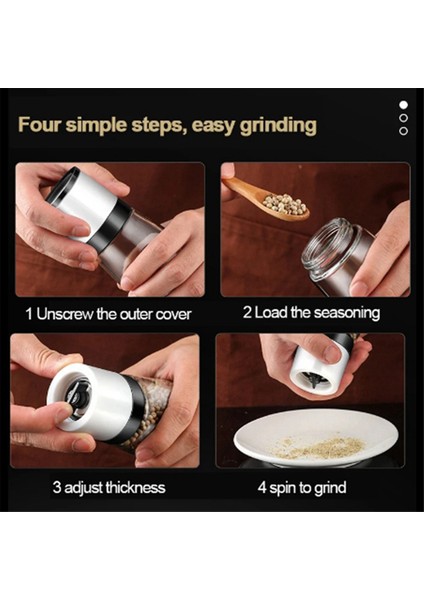 Four simple steps, easy grinding

1 Unscrew the outer cover

2 Load the seasoning

3 adjust thickness

4 spin to grind