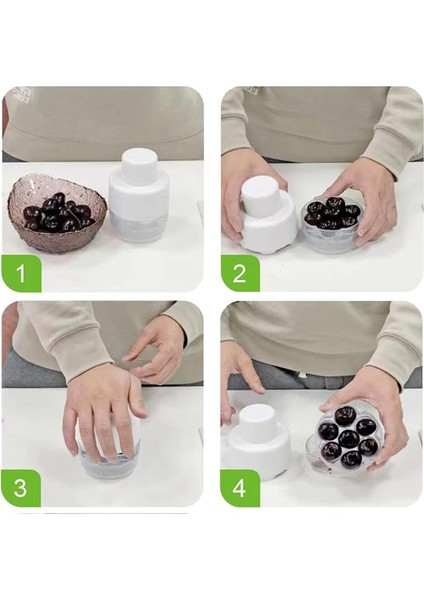 1

2

3

4