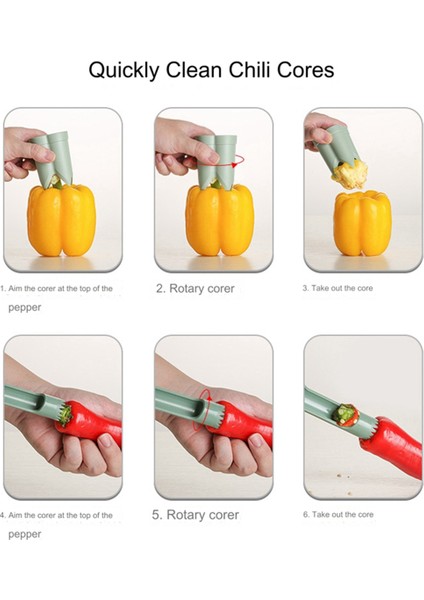 Quickly Clean Chili Cores

1. Aim the corer at the top of the pepper

2. Rotary corer

3. Take out the core

4. Aim the corer at the top of the pepper

5. Rotary corer

6. Take out the core