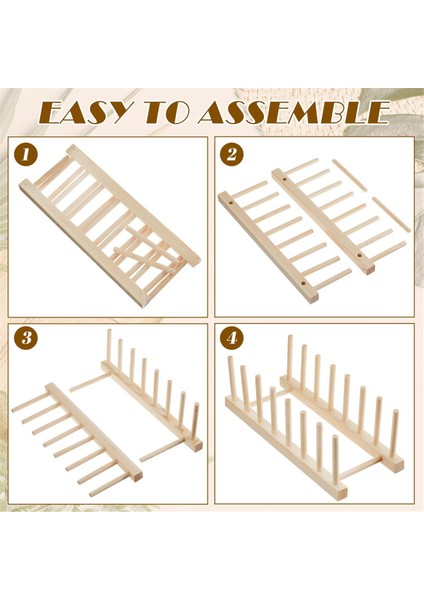 EASY TO ASSEMBLE

1

2

3

4