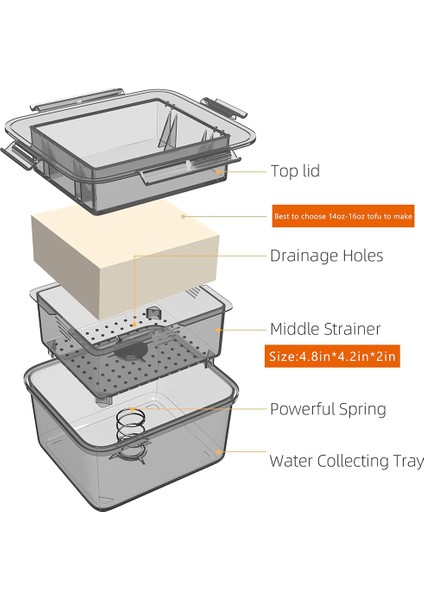 Top lid

Best to choose 14oz-16oz tofu to make

Drainage Holes

Middle Strainer

Size:4.8in*4.2in*2in

Powerful Spring

Water Collecting Tray