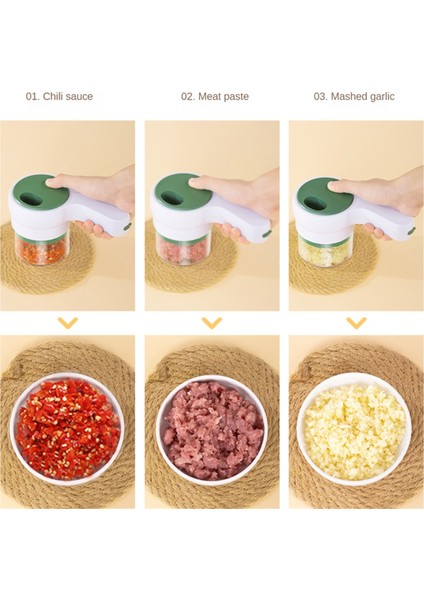 01. Chili sauce

02. Meat paste

03. Mashed garlic