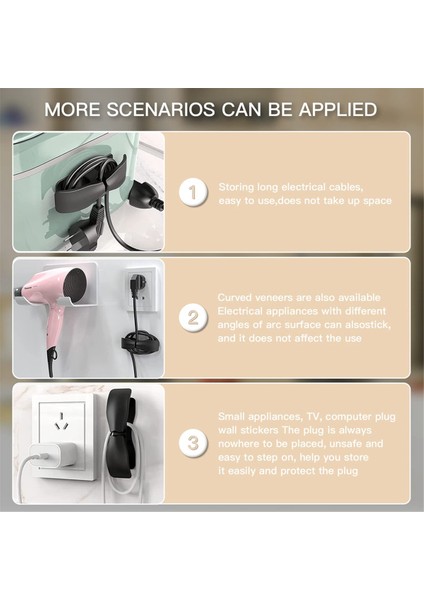 MORE SCENARIOS CAN BE APPLIED

1

Storing long electrical cables, easy to use,does not take up space

2

Curved veneers are also available Electrical appliances with different angles of arc surface can alsostick, and it does not affect the use

3

Small appliances, TV, computer plug wall stickers The plug is always nowhere to be placed, unsafe and easy to step on, help you store it easily and protect the plug