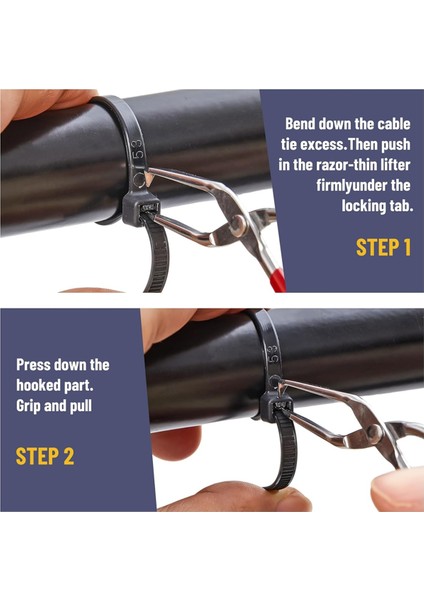 53

Bend down the cable tie excess.Then push in the razor-thin lifter firmlyunder the locking tab.

STEP 1

Press down the hooked part. Grip and pull

STEP 2

53