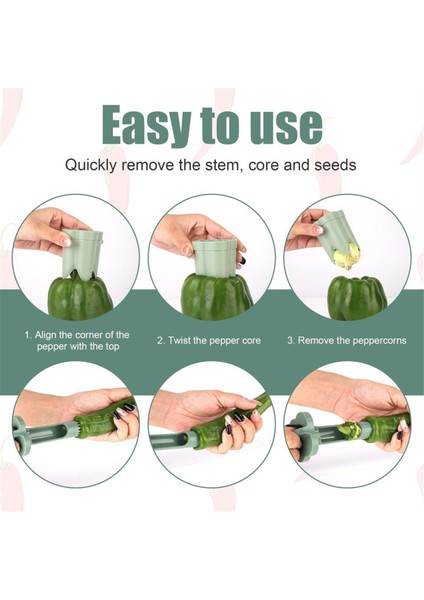 Easy to use

Quickly remove the stem, core and seeds

1. Align the corner of the pepper with the top

2. Twist the pepper core

3. Remove the peppercorns