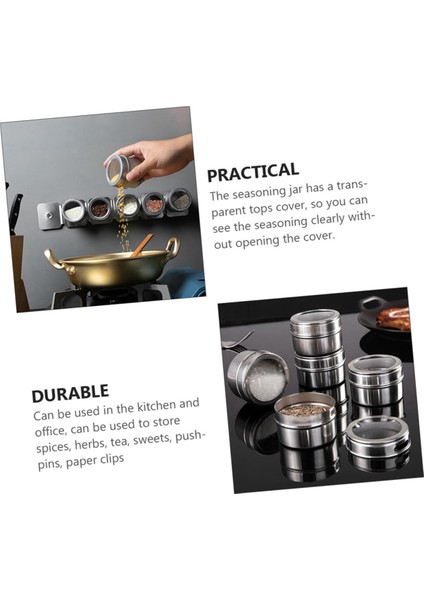 PRACTICAL
The seasoning jar has a transparent tops cover, so you can see the seasoning clearly without opening the cover.

DURABLE
Can be used in the kitchen and office, can be used to store spices, herbs, tea, sweets, pushpins, paper clips