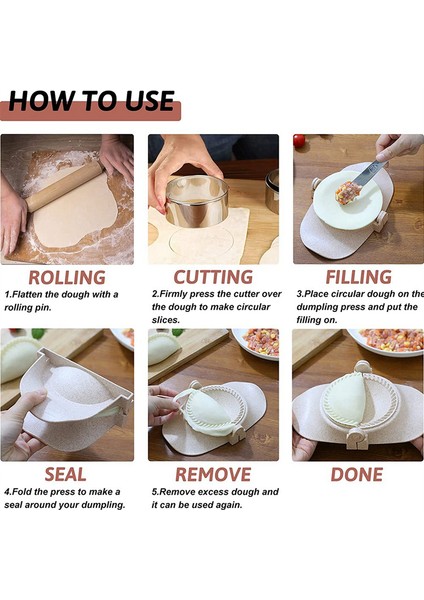 HOW TO USE

ROLLING
1.Flatten the dough with a rolling pin.

CUTTING
2.Firmly press the cutter over the dough to make circular slices.

FILLING
3.Place circular dough on the dumpling press and put the filling on.

SEAL
4.Fold the press to make a seal around your dumpling.

REMOVE
5.Remove excess dough and it can be used again.

DONE