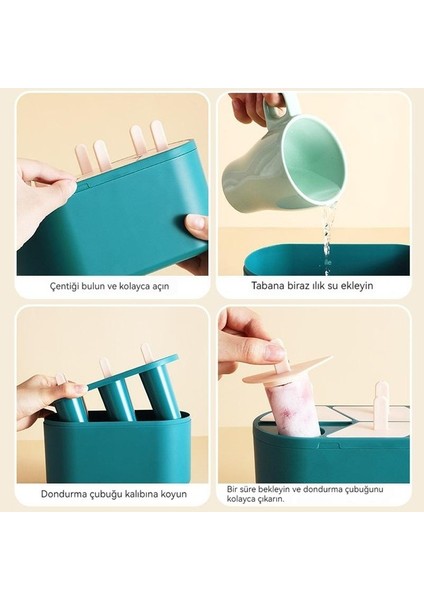 Çentiği bulun ve kolayca açın

Tabana biraz ılık su ekleyin

Dondurma çubuğu kalıbına koyun

Bir süre bekleyin ve dondurma çubuğunu kolayca çıkarın.