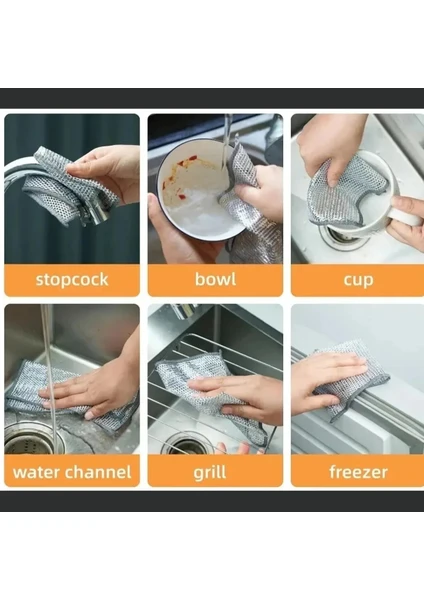 stopcock

bowl

cup

water channel

grill

freezer