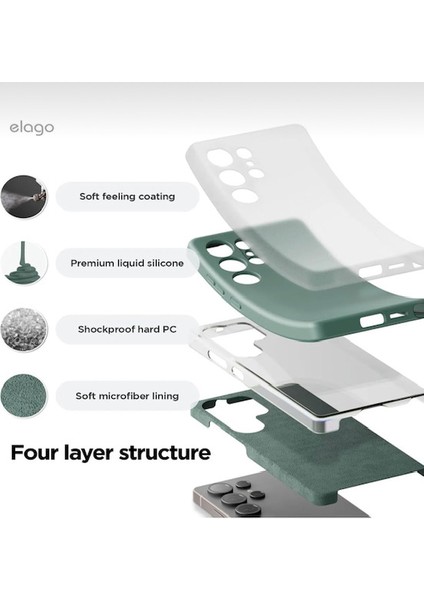 elago

Soft feeling coating

Premium liquid silicone

Shockproof hard PC

Soft microfiber lining

Four layer structure