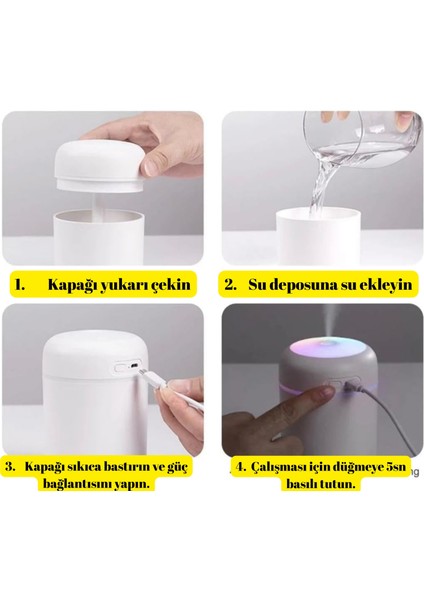 1. Kapağı yukarı çekin

2. Su deposuna su ekleyin

3. Kapağı sıkıca bastırın ve güç bağlantısını yapın.

4. Çalışması için düğmeye 5sn basılı tutun.