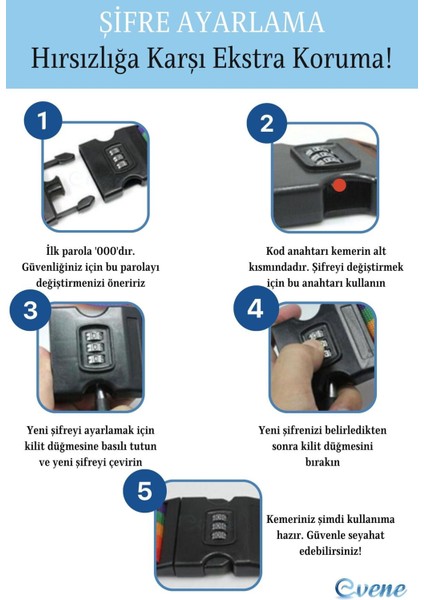 ŞİFRE AYARLAMA
Hırsızlığa Karşı Ekstra Koruma!

1

İlk parola '000'dır. Güvenliğiniz için bu parolayı değiştirmenizi öneririz

2

Kod anahtarı kemerin alt kısmındadır. Şifreyi değiştirmek için bu anahtarı kullanın

3

Yeni şifreyi ayarlamak için kilit düğmesine basılı tutun ve yeni şifreyi çevirin

4

Yeni şifrenizi belirledikten sonra kilit düğmesini bırakın

5

Kemeriniz şimdi kullanıma hazır. Güvenle seyahat edebilirsiniz!

evene